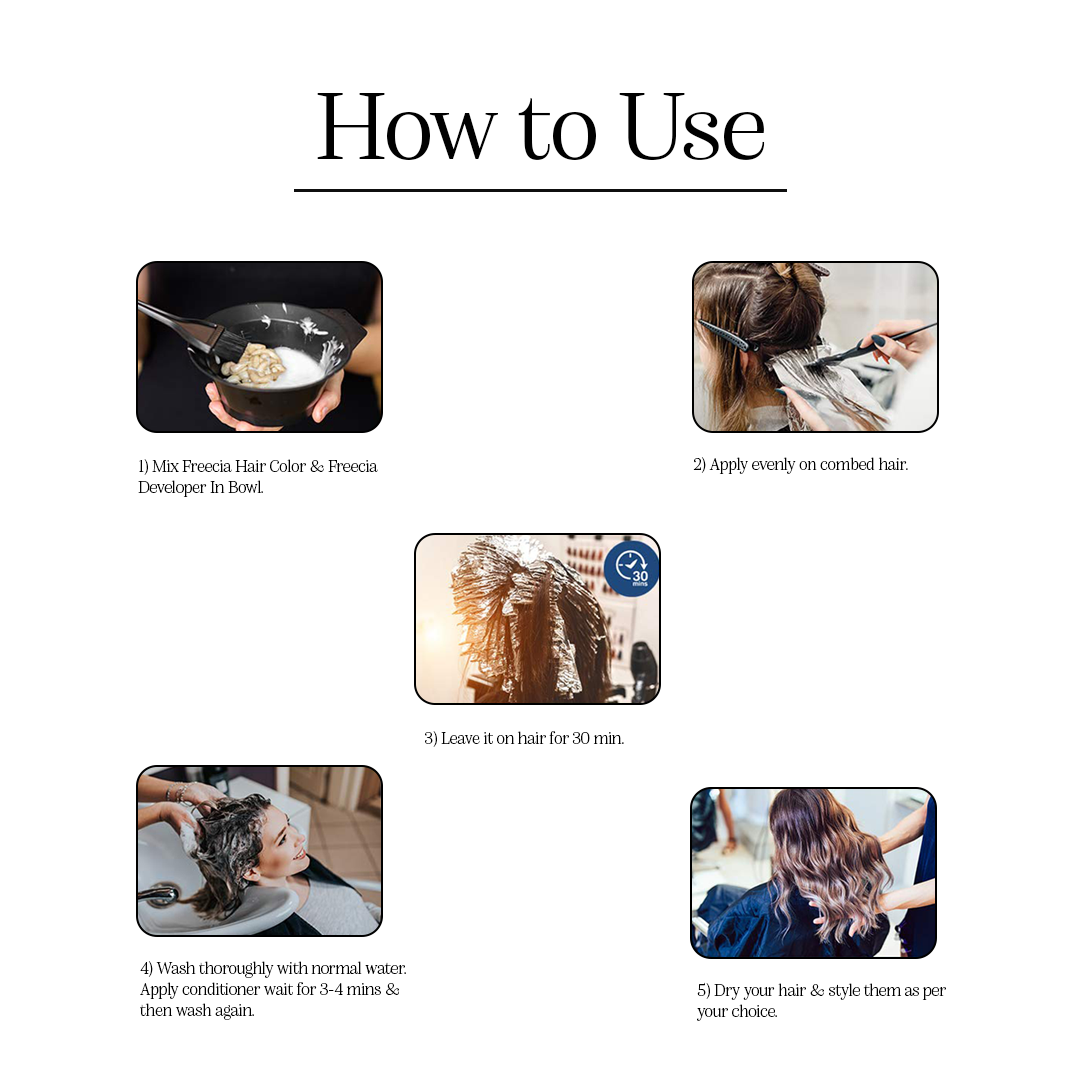 How to Use

1) Mix Freecia Hair Color & Freecia Developer In Bowl.

2) Apply evenly on combed hair.

30 mins

3) Leave it on hair for 30 min.

4) Wash thoroughly with normal water. Apply conditioner wait for 3-4 mins & then wash again.

5) Dry your hair & style them as per your choice.