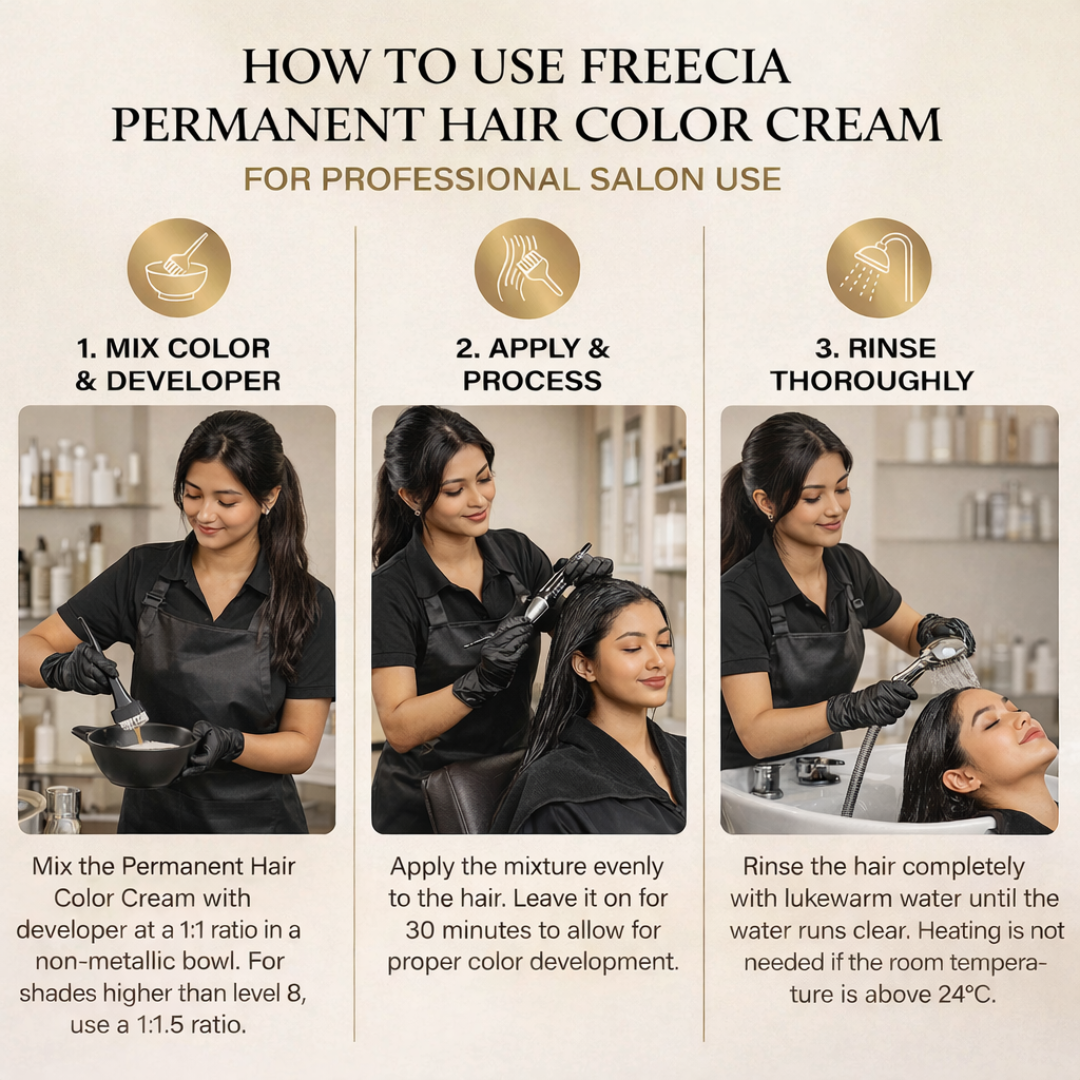 HOW TO USE FREECIA PERMANENT HAIR COLOR CREAM

FOR PROFESSIONAL SALON USE

1. MIX COLOR & DEVELOPER

Mix the Permanent Hair Color Cream with developer at a 1:1 ratio in a non-metallic bowl. For shades higher than level 8, use a 1:1.5 ratio.

2. APPLY & PROCESS

Apply the mixture evenly to the hair. Leave it on for 30 minutes to allow for proper color development.

3. RINSE THOROUGHLY

Rinse the hair completely with lukewarm water until the water runs clear. Heating is not needed if the room temperature is above 24°C.