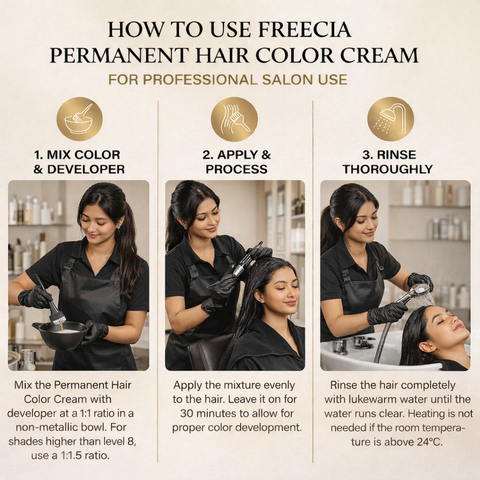 HOW TO USE FREECIA PERMANENT HAIR COLOR CREAM

FOR PROFESSIONAL SALON USE

1. MIX COLOR & DEVELOPER

Mix the Permanent Hair Color Cream with developer at a 1:1 ratio in a non-metallic bowl. For shades higher than level 8, use a 1:1.5 ratio.

2. APPLY & PROCESS

Apply the mixture evenly to the hair. Leave it on for 30 minutes to allow for proper color development.

3. RINSE THOROUGHLY

Rinse the hair completely with lukewarm water until the water runs clear. Heating is not needed if the room temperature is above 24°C.