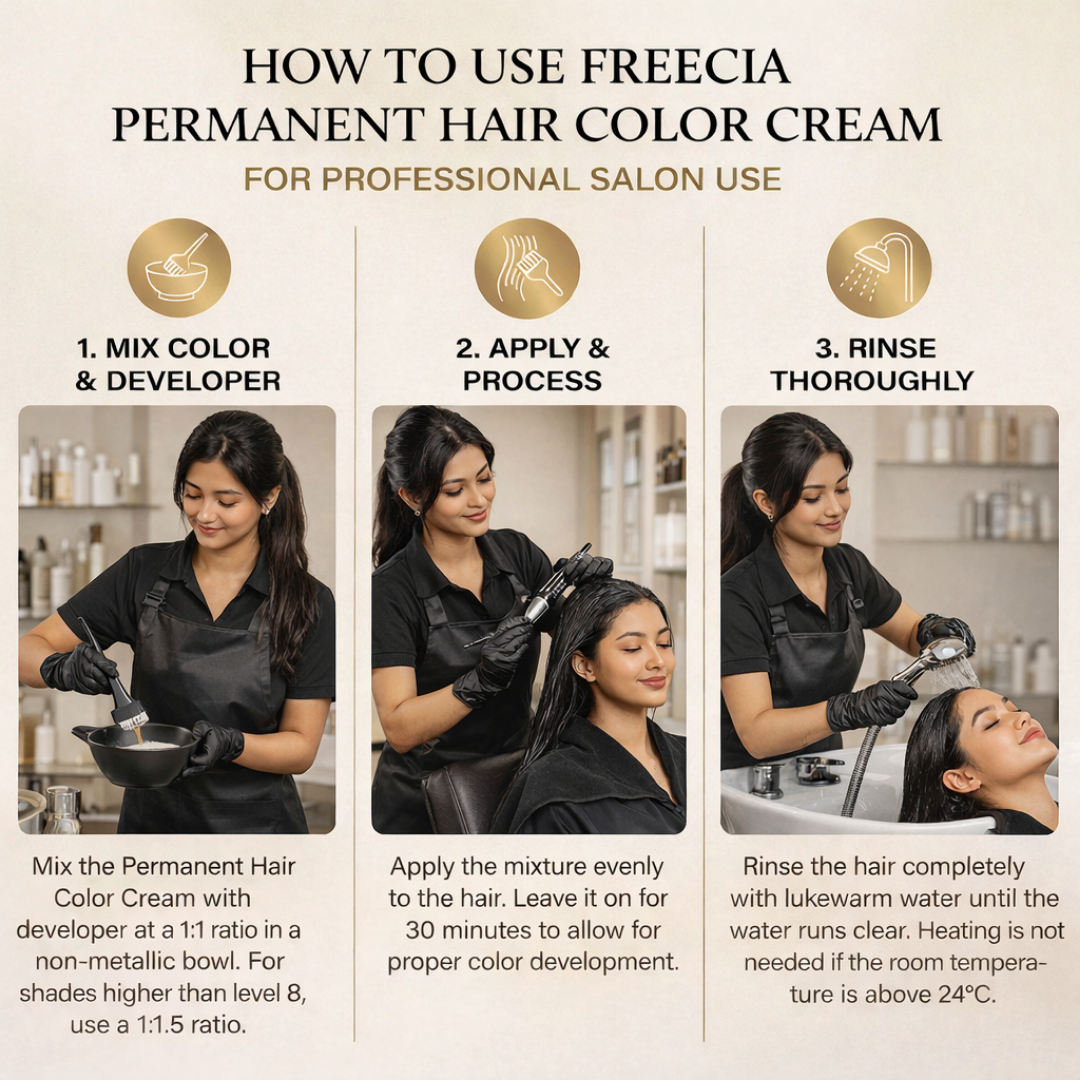 HOW TO USE FREECIA PERMANENT HAIR COLOR CREAM

FOR PROFESSIONAL SALON USE

1. MIX COLOR & DEVELOPER

Mix the Permanent Hair Color Cream with developer at a 1:1 ratio in a non-metallic bowl. For shades higher than level 8, use a 1:1.5 ratio.

2. APPLY & PROCESS

Apply the mixture evenly to the hair. Leave it on for 30 minutes to allow for proper color development.

3. RINSE THOROUGHLY

Rinse the hair completely with lukewarm water until the water runs clear. Heating is not needed if the room temperature is above 24°C.