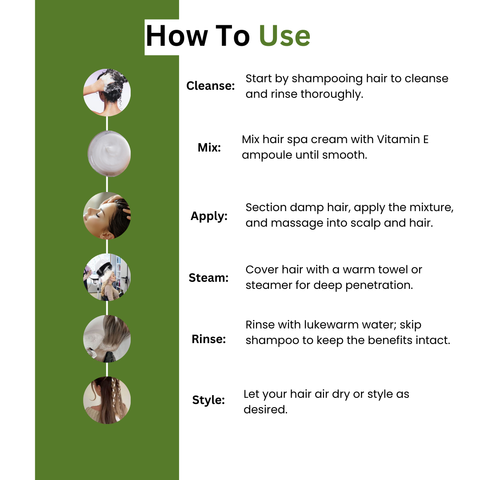 How To Use

Cleanse: Start by shampooing hair to cleanse and rinse thoroughly.

Mix: Mix hair spa cream with Vitamin E ampoule until smooth.

Apply: Section damp hair, apply the mixture, and massage into scalp and hair.

Steam: Cover hair with a warm towel or steamer for deep penetration.

Rinse: Rinse with lukewarm water; skip shampoo to keep the benefits intact.

Style: Let your hair air dry or style as desired.